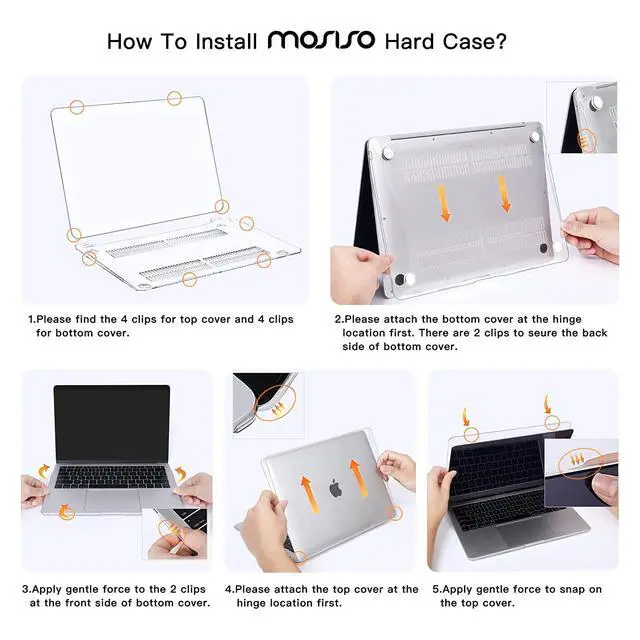 How To Install MOSISO Hard Case?

1.Please find the 4 clips for top cover and 4 clips for bottom cover.

2.Please attach the bottom cover at the hinge location first. There are 2 clips to seure the back side of bottom cover.

3.Apply gentle force to the 2 clips at the front side of bottom cover.

4.Please attach the top cover at the hinge location first.

5.Apply gentle force to snap on the top cover.