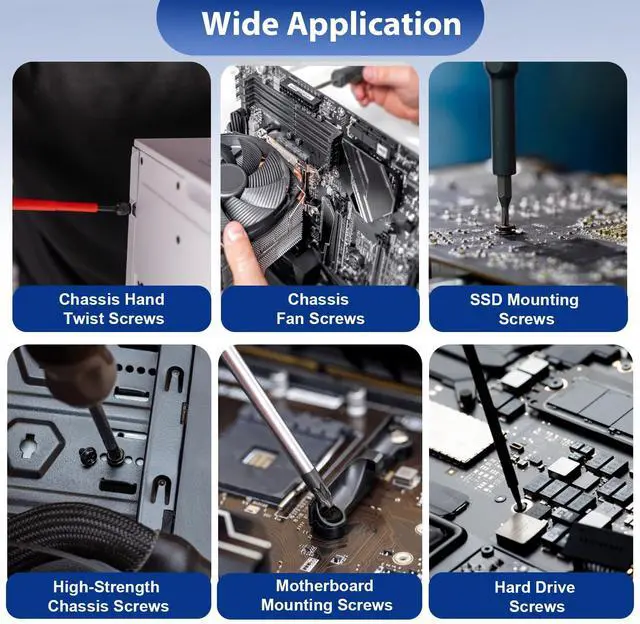 Wide Application

Chassis Hand Twist Screws

Chassis Fan Screws

SSD Mounting Screws

High-Strength Chassis Screws

Motherboard Mounting Screws

Hard Drive Screws