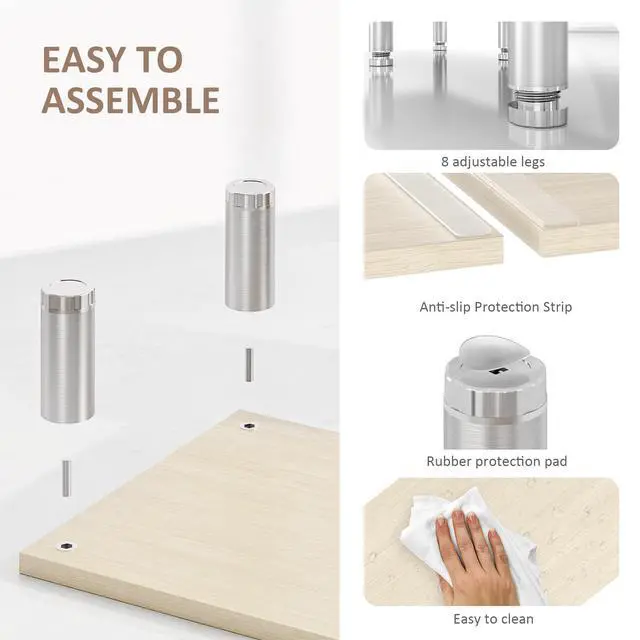 EASY TO ASSEMBLE

8 adjustable legs

Anti-slip Protection Strip

Rubber protection pad

Easy to clean