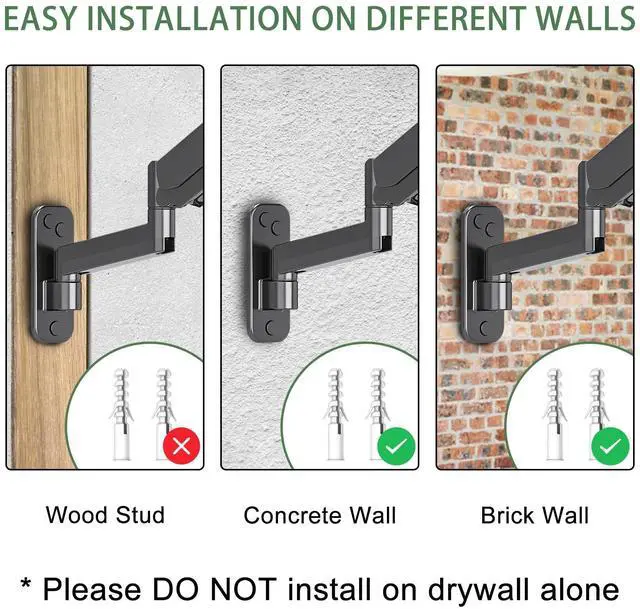 EASY INSTALLATION ON DIFFERENT WALLS

Wood Stud

Concrete Wall

Brick Wall

* Please DO NOT install on drywall alone