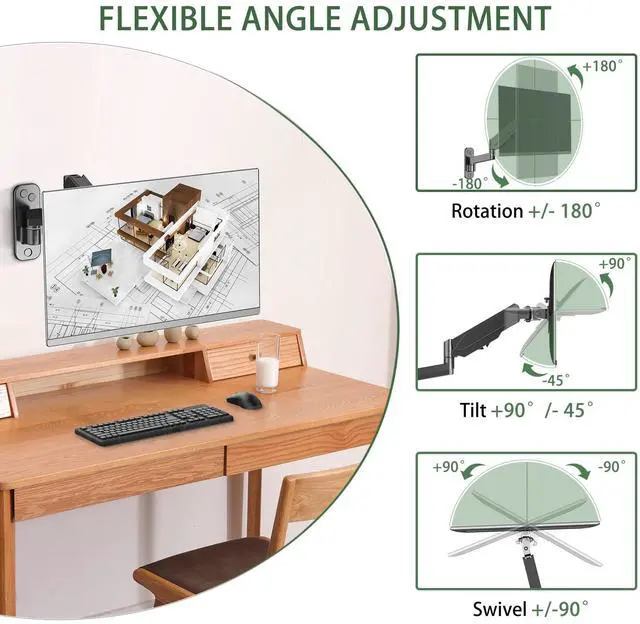 FLEXIBLE ANGLE ADJUSTMENT

+180°

-180°

Rotation +/- 180°

+90°

-45°

Tilt +90° /- 45°

+90°

-90°

Swivel +/-90°