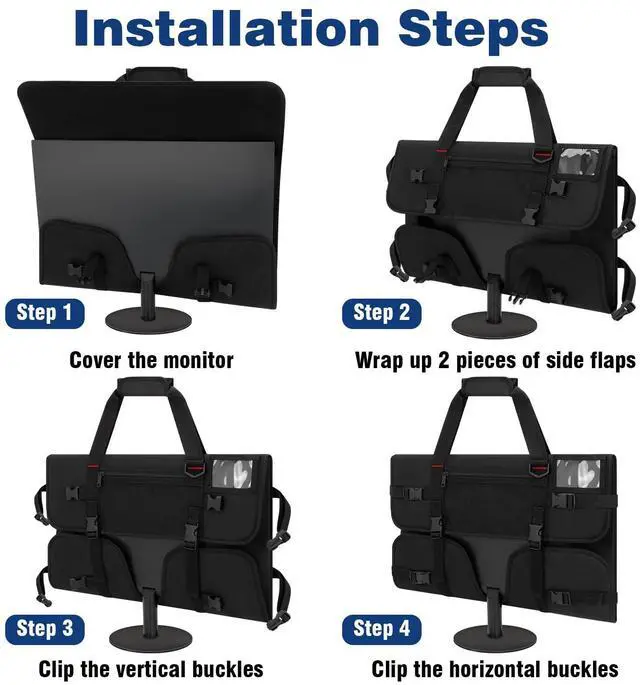 Installation Steps

Step 1

Cover the monitor

Step 2

Wrap up 2 pieces of side flaps

Step 3

Clip the vertical buckles

Step 4

Clip the horizontal buckles