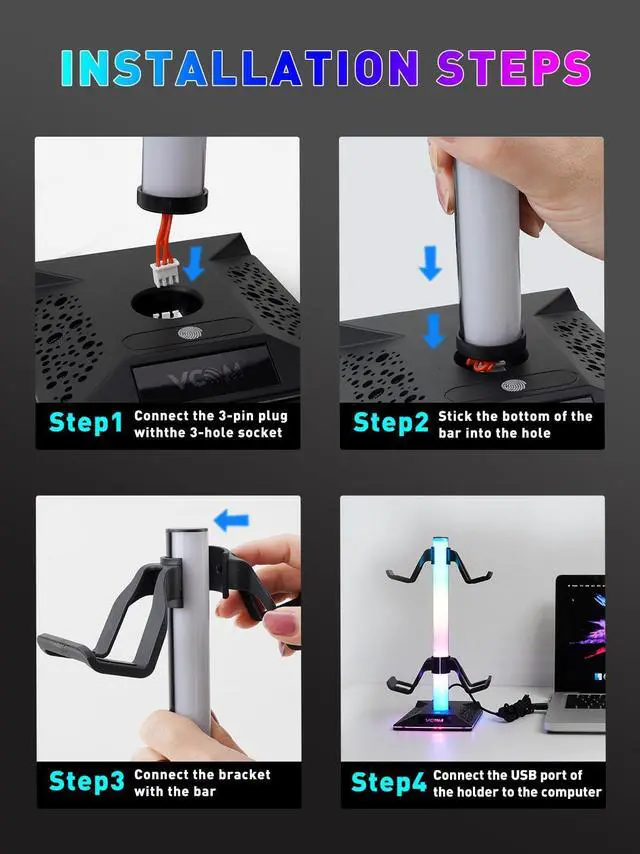 INSTALLATION STEPS

VCOM

Step1 Connect the 3-pin plug withthe 3-hole socket

Step2 Stick the bottom of the bar into the hole

Step3 Connect the bracket with the bar

Step4 Connect the USB port of the holder to the computer