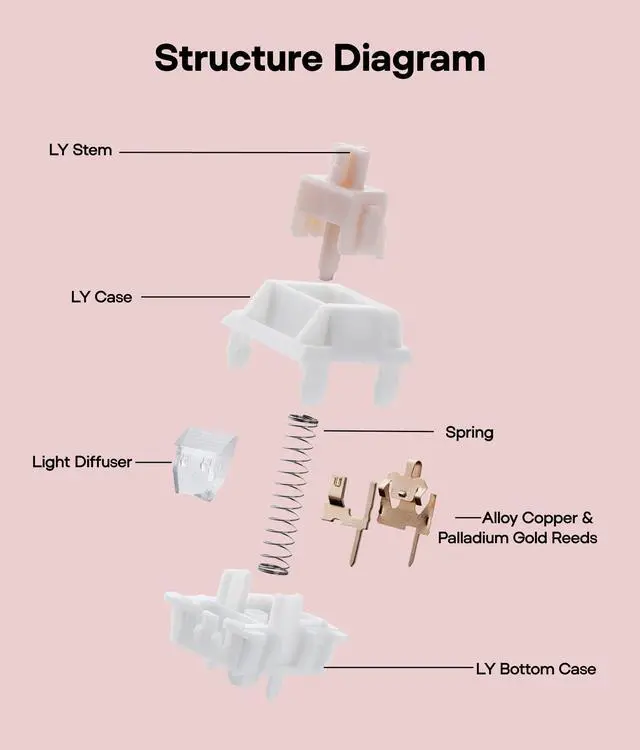 Structure Diagram

LY Stem

LY Case

Spring

Light Diffuser

Alloy Copper & Palladium Gold Reeds

LY Bottom Case