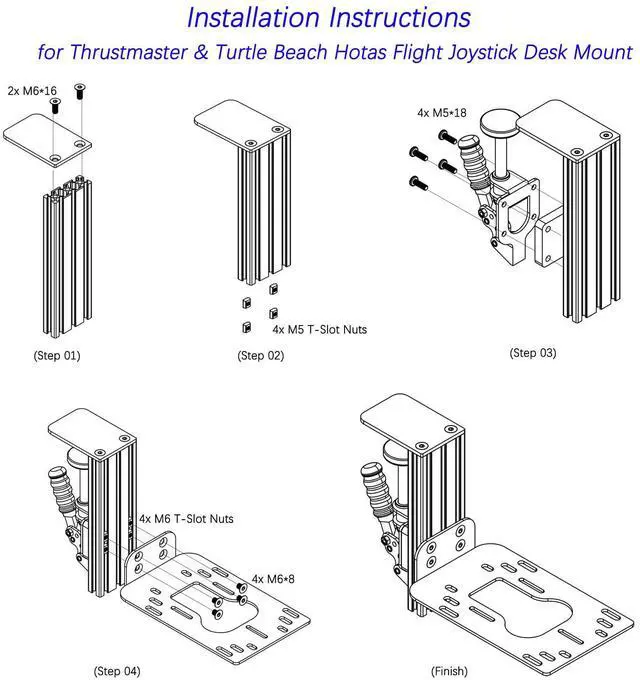 Installation Instructions

for Thrustmaster & Turtle Beach Hotas Flight Joystick Desk Mount

2x M6*16

(Step 01)

4x M5 T-Slot Nuts

(Step 02)

4x M5*18

(Step 03)

4x M6 T-Slot Nuts

4x M6*8

(Step 04)

(Finish)