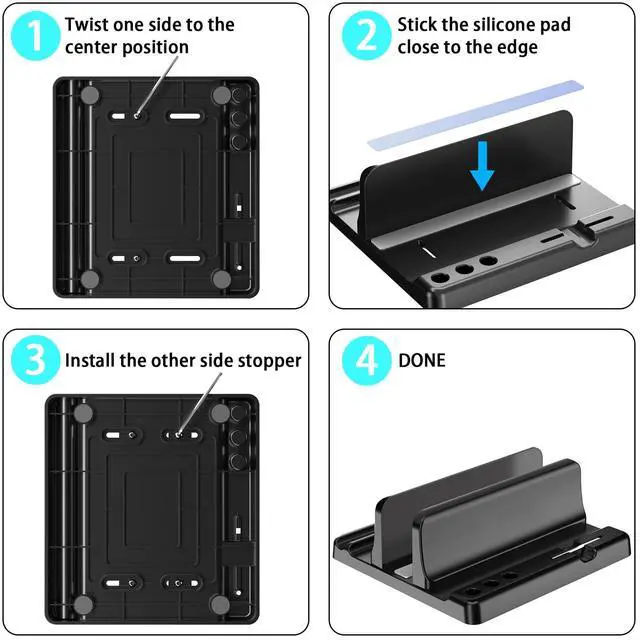 1 Twist one side to the center position

2 Stick the silicone pad close to the edge

3 Install the other side stopper

4 DONE