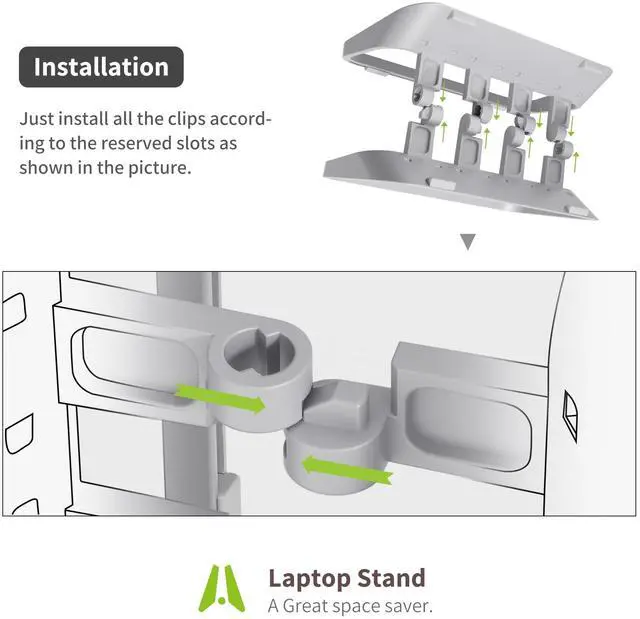 Installation

Just install all the clips according to the reserved slots as shown in the picture.

Laptop Stand
A Great space saver.