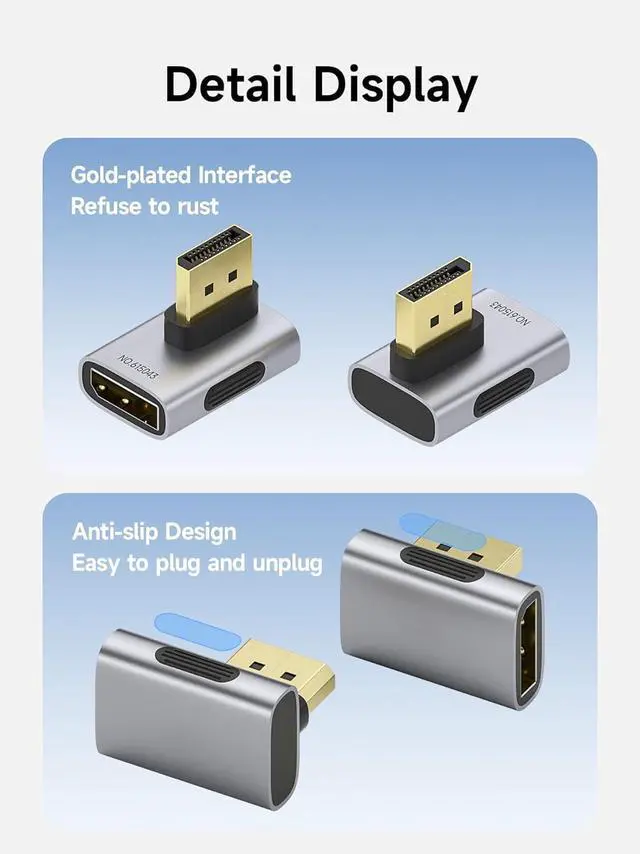 Detail Display

Gold-plated Interface
Refuse to rust

NO.615043

NO.615043

Anti-slip Design
Easy to plug and unplug