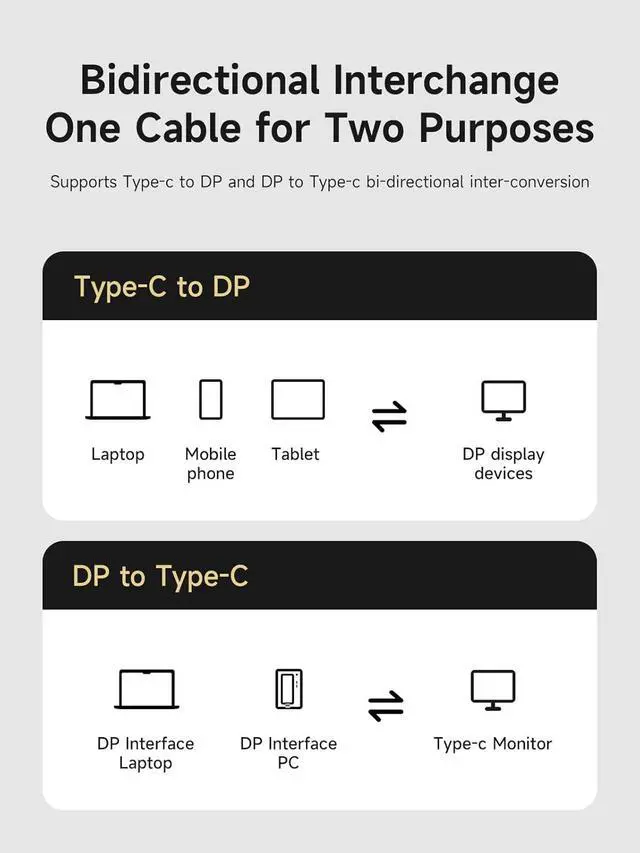 Bidirectional Interchange
One Cable for Two Purposes

Supports Type-c to DP and DP to Type-c bi-directional inter-conversion

Type-C to DP

Laptop

Mobile phone

Tablet

DP display devices

DP to Type-C

DP Interface Laptop

DP Interface PC

Type-c Monitor