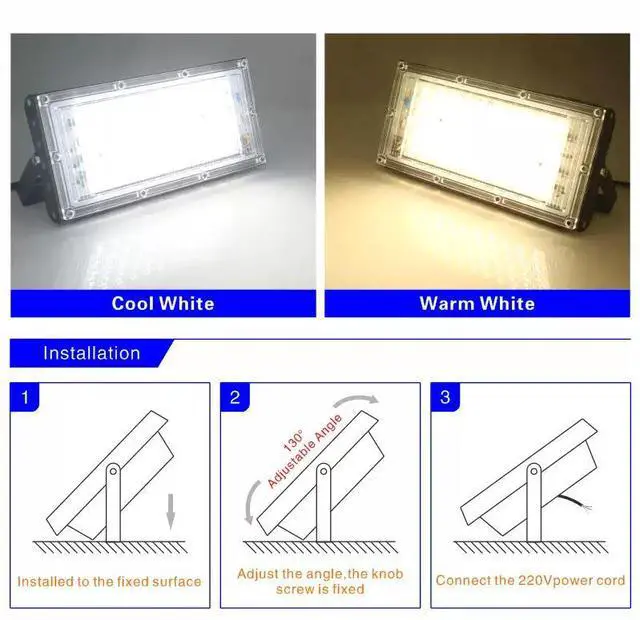 Cool White

Warm White

Installation

1

Installed to the fixed surface

2

130° Adjustable Angle

Adjust the angle,the knob screw is fixed

3

Connect the 220Vpower cord