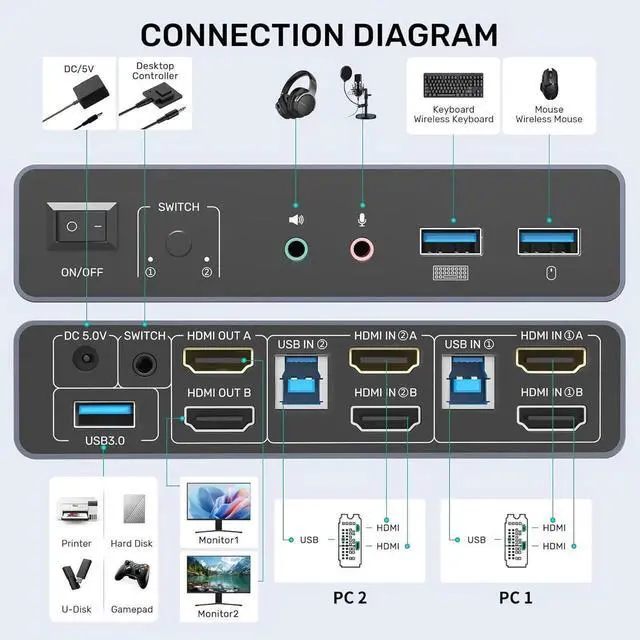 CONNECTION DIAGRAM

DC/5V

Desktop Controller

Keyboard
Wireless Keyboard

Mouse
Wireless Mouse

ON/OFF

SWITCH

①  ②

DC 5.0V

SWITCH

HDMI OUT A

HDMI OUT B

USB IN ②

HDMI IN ②A

HDMI IN ②B

USB IN ①

HDMI IN ①A

HDMI IN ①B

USB3.0

Printer

Hard Disk

U-Disk

Gamepad

Monitor1

Monitor2

USB

HDMI

HDMI

PC 2

USB

HDMI

HDMI

PC 1