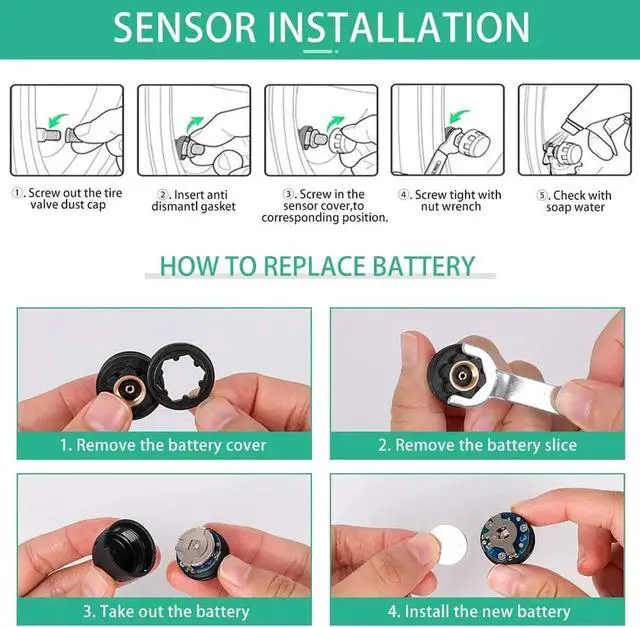 SENSOR INSTALLATION

①. Screw out the tire valve dust cap

②. Insert anti dismantl gasket

③. Screw in the sensor cover,to corresponding position.

④. Screw tight with nut wrench

⑤. Check with soap water

HOW TO REPLACE BATTERY

1. Remove the battery cover

2. Remove the battery slice

3. Take out the battery

4. Install the new battery