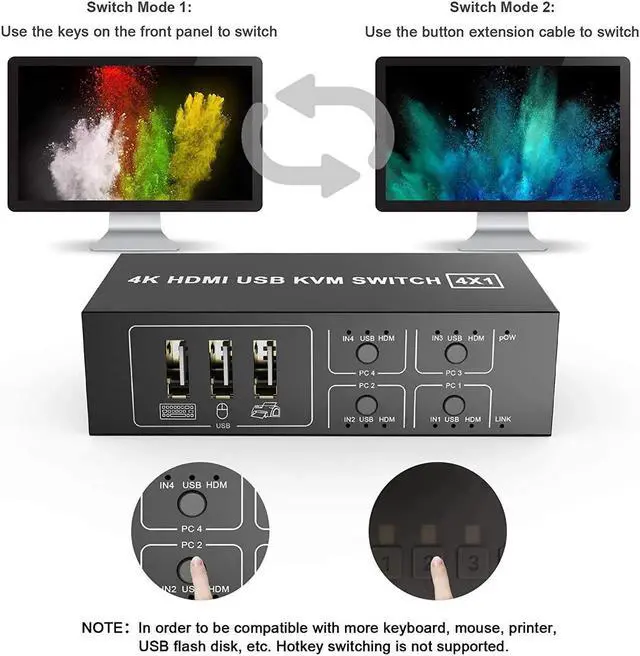 Switch Mode 1:
Use the keys on the front panel to switch

Switch Mode 2:
Use the button extension cable to switch

4K HDMI USB KVM SWITCH 4X1

USB

IN4 USB HDM
PC 4

IN3 USB HDM
PC 3

pOW

PC 2
IN2 USB HDM

PC 1
IN1 USB HDM

LINK

IN4 USB HDM
PC 4
PC 2
IN2 USB HDM

1 2 3

NOTE: In order to be compatible with more keyboard, mouse, printer, USB flash disk, etc. Hotkey switching is not supported.