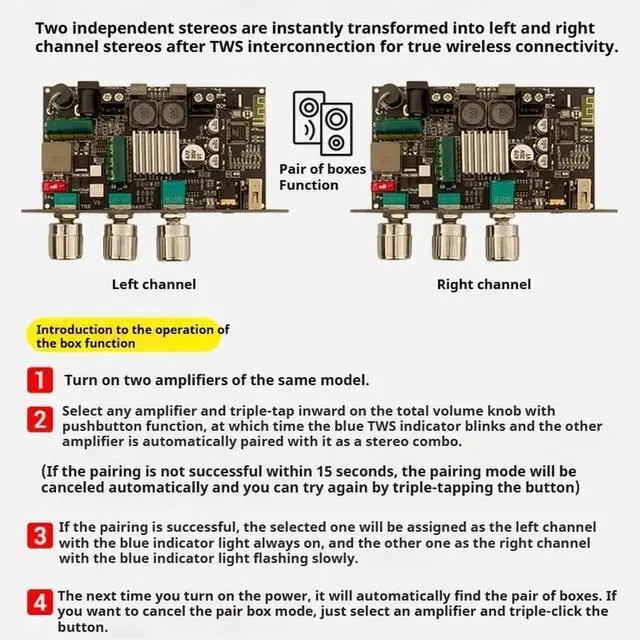 Two independent stereos are instantly transformed into left and right channel stereos after TWS interconnection for true wireless connectivity.

Pair of boxes Function

Left channel

Right channel

Introduction to the operation of the box function

1 Turn on two amplifiers of the same model.

2 Select any amplifier and triple-tap inward on the total volume knob with pushbutton function, at which time the blue TWS indicator blinks and the other amplifier is automatically paired with it as a stereo combo.

(If the pairing is not successful within 15 seconds, the pairing mode will be canceled automatically and you can try again by triple-tapping the button)

3 If the pairing is successful, the selected one will be assigned as the left channel with the blue indicator light always on, and the other one as the right channel with the blue indicator light flashing slowly.

4 The next time you turn on the power, it will automatically find the pair of boxes. If you want to cancel the pair box mode, just select an amplifier and triple-click the button.