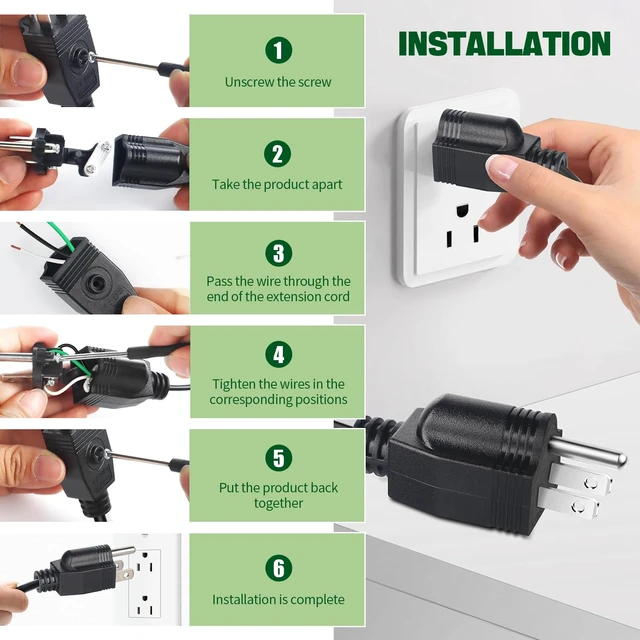 INSTALLATION

1
Unscrew the screw

2
Take the product apart

3
Pass the wire through the end of the extension cord

4
Tighten the wires in the corresponding positions

5
Put the product back together

6
Installation is complete