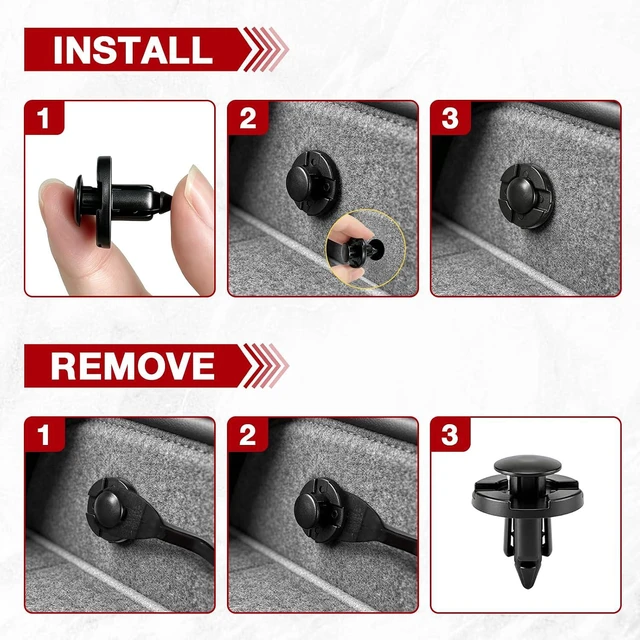 INSTALL

1

2

3

REMOVE

1

2

3