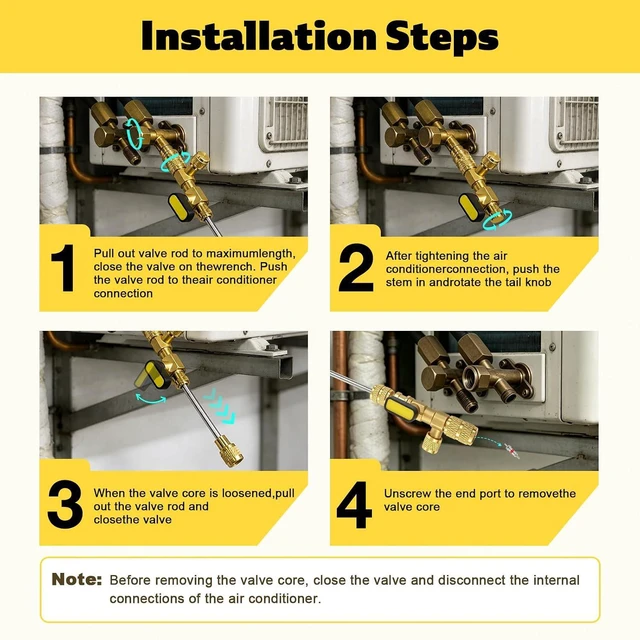 Installation Steps

1 Pull out valve rod to maximumlength, close the valve on thewrench. Push the valve rod to theair conditioner connection

2 After tightening the air conditionerconnection, push the stem in androtate the tail knob

3 When the valve core is loosened,pull out the valve rod and closethe valve

4 Unscrew the end port to removethe valve core

Note: Before removing the valve core, close the valve and disconnect the internal connections of the air conditioner.