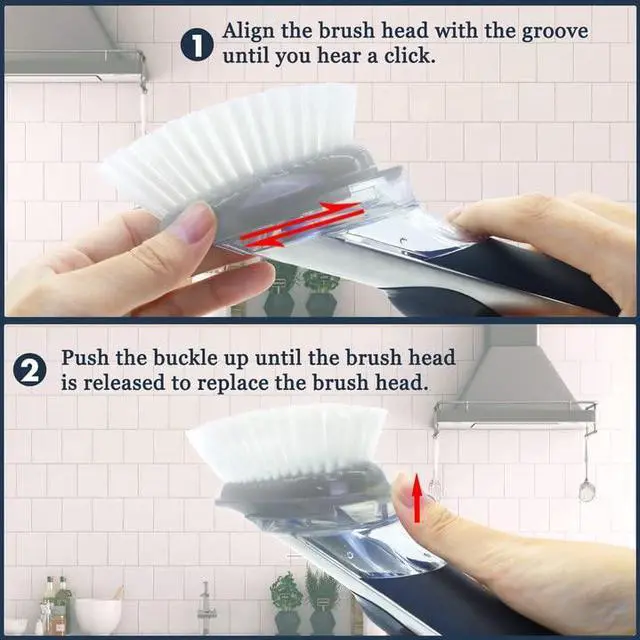 1 Align the brush head with the groove until you hear a click.

2 Push the buckle up until the brush head is released to replace the brush head.