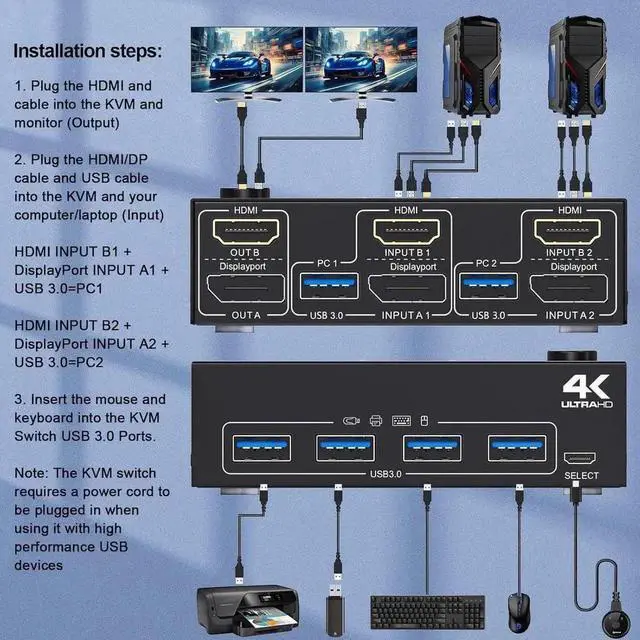 Installation steps:

1. Plug the HDMI and cable into the KVM and monitor (Output)

2. Plug the HDMI/DP cable and USB cable into the KVM and your computer/laptop (Input)

HDMI INPUT B1 + DisplayPort INPUT A1 + USB 3.0=PC1

HDMI INPUT B2 + DisplayPort INPUT A2 + USB 3.0=PC2

3. Insert the mouse and keyboard into the KVM Switch USB 3.0 Ports.

Note: The KVM switch requires a power cord to be plugged in when using it with high performance USB devices

HDMI
OUT B
Displayport
OUT A

HDMI
PC 1
INPUT B 1
Displayport
USB 3.0
INPUT A 1

HDMI
PC 2
INPUT B 2
Displayport
USB 3.0
INPUT A 2

4K
ULTRAHD

USB3.0
SELECT