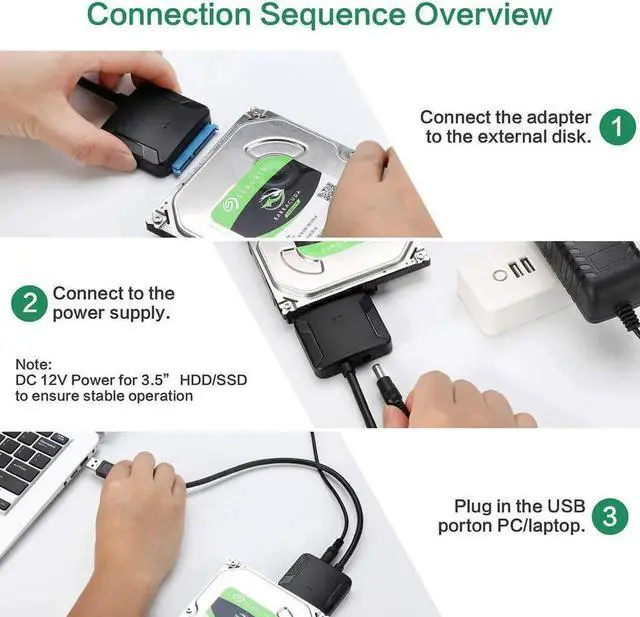 Connection Sequence Overview

Connect the adapter to the external disk. 1

SEAGATE
BARRACUDA

2 Connect to the power supply.

Note:
DC 12V Power for 3.5” HDD/SSD to ensure stable operation

Plug in the USB porton PC/laptop. 3