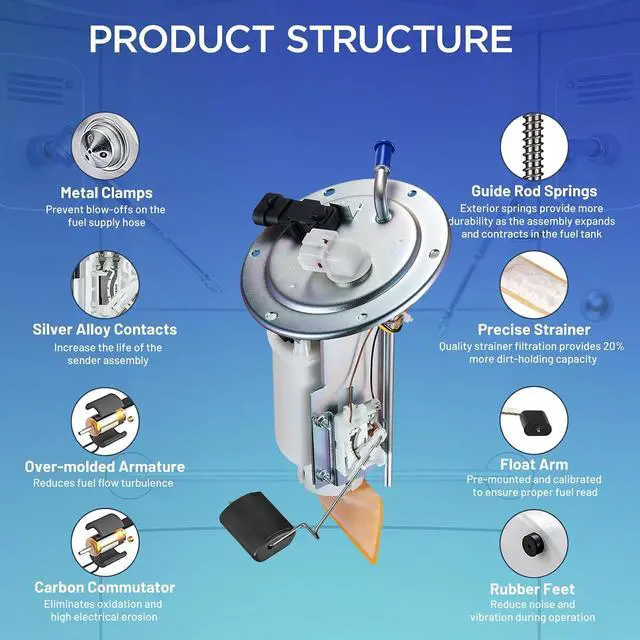 PRODUCT STRUCTURE

Metal Clamps
Prevent blow-offs on the fuel supply hose

Silver Alloy Contacts
Increase the life of the sender assembly

Over-molded Armature
Reduces fuel flow turbulence

Carbon Commutator
Eliminates oxidation and high electrical erosion

Guide Rod Springs
Exterior springs provide more durability as the assembly expands and contracts in the fuel tank

Precise Strainer
Quality strainer filtration provides 20% more dirt-holding capacity

Float Arm
Pre-mounted and calibrated to ensure proper fuel read

Rubber Feet
Reduce noise and vibration during operation