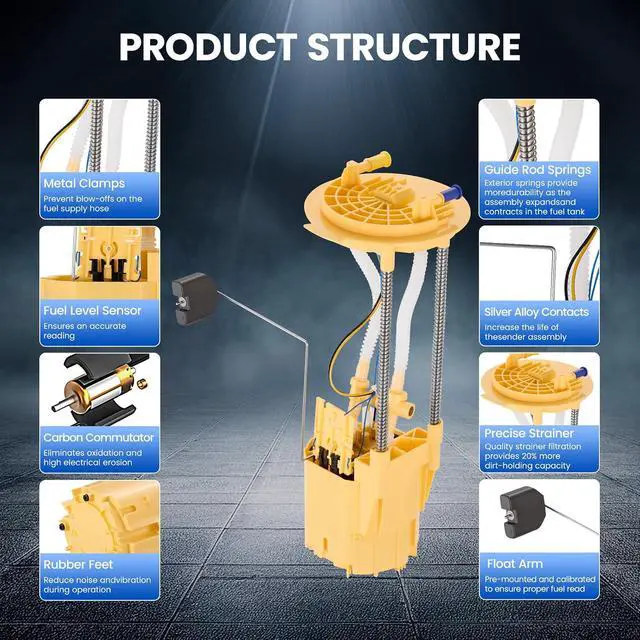 PRODUCT STRUCTURE

Metal Clamps
Prevent blow-offs on the fuel supply hose

Fuel Level Sensor
Ensures an accurate reading

Carbon Commutator
Eliminates oxidation and high electrical erosion

Rubber Feet
Reduce noise andvibration during operation

Guide Rod Springs
Exterior springs provide moredurability as the assembly expandsand contracts in the fuel tank

Silver Alloy Contacts
Increase the life of thesender assembly

Precise Strainer
Quality strainer filtration provides 20% more dirt-holding capacity

Float Arm
Pre-mounted and calibrated to ensure proper fuel read