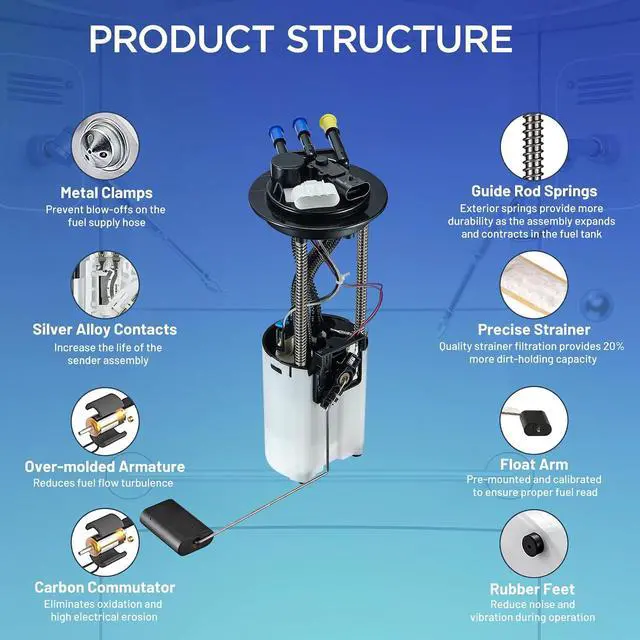 PRODUCT STRUCTURE

Metal Clamps
Prevent blow-offs on the fuel supply hose

Silver Alloy Contacts
Increase the life of the sender assembly

Over-molded Armature
Reduces fuel flow turbulence

Carbon Commutator
Eliminates oxidation and high electrical erosion

Guide Rod Springs
Exterior springs provide more durability as the assembly expands and contracts in the fuel tank

Precise Strainer
Quality strainer filtration provides 20% more dirt-holding capacity

Float Arm
Pre-mounted and calibrated to ensure proper fuel read

Rubber Feet
Reduce noise and vibration during operation