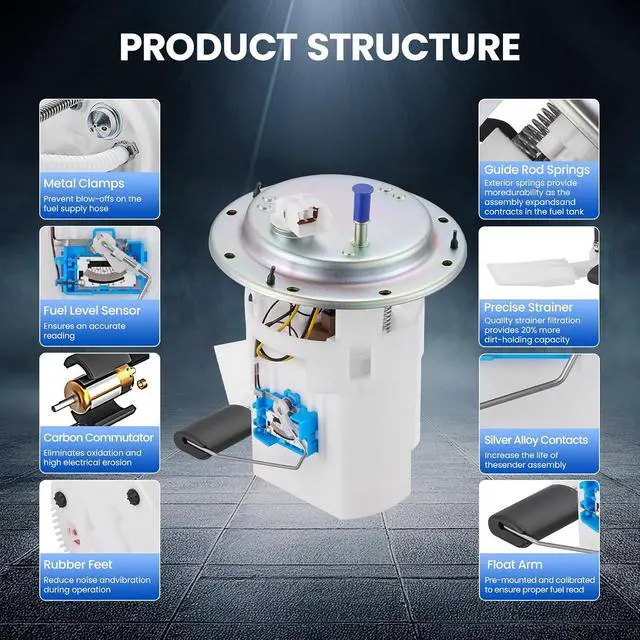 PRODUCT STRUCTURE

Metal Clamps
Prevent blow-offs on the fuel supply hose

Fuel Level Sensor
Ensures an accurate reading

Carbon Commutator
Eliminates oxidation and high electrical erosion

Rubber Feet
Reduce noise andvibration during operation

Guide Rod Springs
Exterior springs provide moredurability as the assembly expandsand contracts in the fuel tank

Precise Strainer
Quality strainer filtration provides 20% more dirt-holding capacity

Silver Alloy Contacts
Increase the life of thesender assembly

Float Arm
Pre-mounted and calibrated to ensure proper fuel read