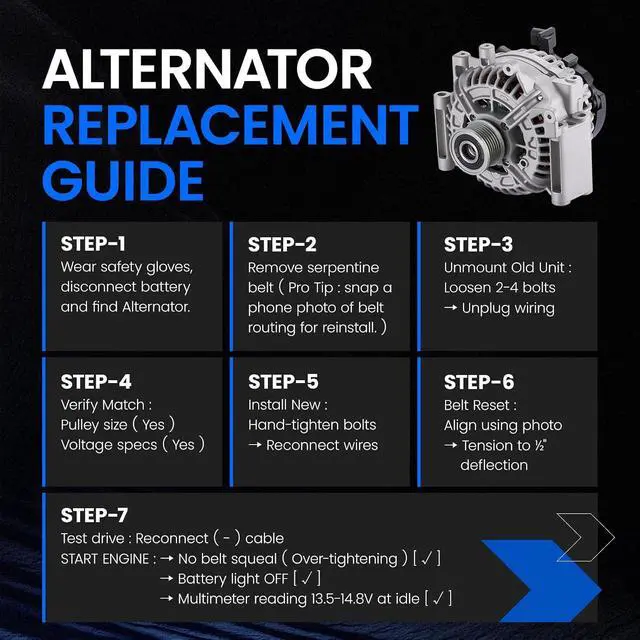 ALTERNATOR REPLACEMENT GUIDE

STEP-1
Wear safety gloves, disconnect battery and find Alternator.

STEP-2
Remove serpentine belt ( Pro Tip : snap a phone photo of belt routing for reinstall. )

STEP-3
Unmount Old Unit : Loosen 2-4 bolts → Unplug wiring

STEP-4
Verify Match : Pulley size ( Yes ) Voltage specs ( Yes )

STEP-5
Install New : Hand-tighten bolts → Reconnect wires

STEP-6
Belt Reset : Align using photo → Tension to ½" deflection

STEP-7
Test drive : Reconnect ( - ) cable
START ENGINE : → No belt squeal ( Over-tightening ) [ ✓ ]
→ Battery light OFF [ ✓ ]
→ Multimeter reading 13.5-14.8V at idle [ ✓ ]