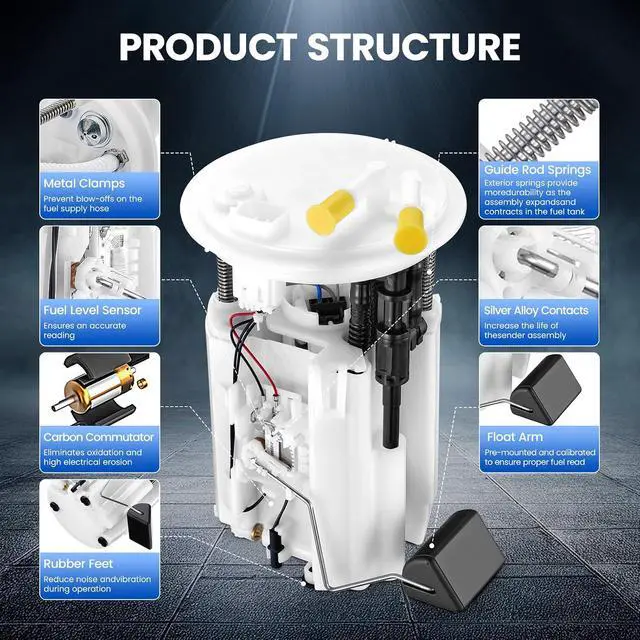 PRODUCT STRUCTURE

Metal Clamps
Prevent blow-offs on the fuel supply hose

Fuel Level Sensor
Ensures an accurate reading

Carbon Commutator
Eliminates oxidation and high electrical erosion

Rubber Feet
Reduce noise andvibration during operation

Guide Rod Springs
Exterior springs provide moredurability as the assembly expandsand contracts in the fuel tank

Silver Alloy Contacts
Increase the life of thesender assembly

Float Arm
Pre-mounted and calibrated to ensure proper fuel read