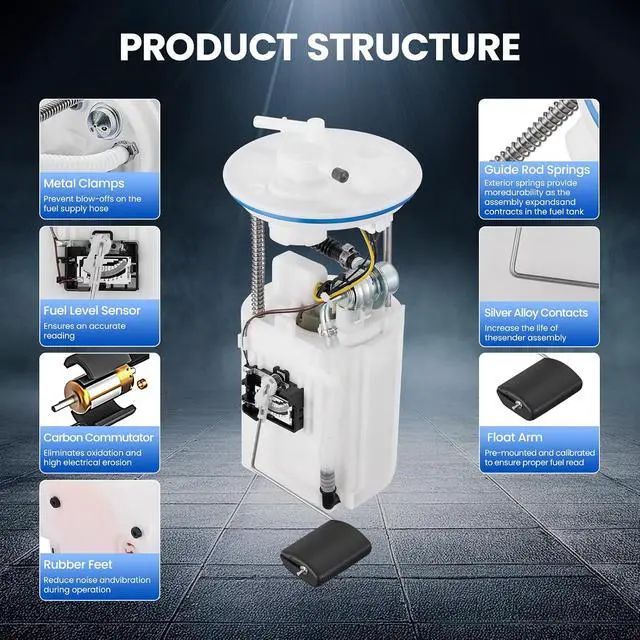 PRODUCT STRUCTURE

Metal Clamps
Prevent blow-offs on the fuel supply hose

Fuel Level Sensor
Ensures an accurate reading

Carbon Commutator
Eliminates oxidation and high electrical erosion

Rubber Feet
Reduce noise andvibration during operation

Guide Rod Springs
Exterior springs provide moredurability as the assembly expandsand contracts in the fuel tank

Silver Alloy Contacts
Increase the life of thesender assembly

Float Arm
Pre-mounted and calibrated to ensure proper fuel read