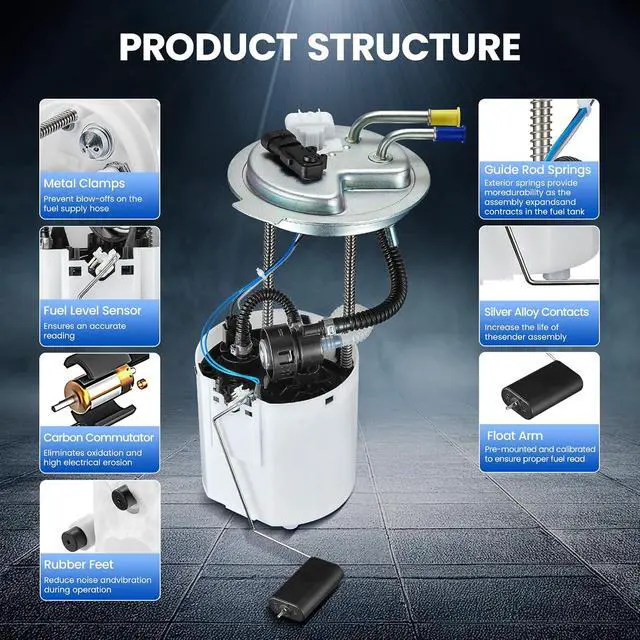 PRODUCT STRUCTURE

Metal Clamps
Prevent blow-offs on the fuel supply hose

Fuel Level Sensor
Ensures an accurate reading

Carbon Commutator
Eliminates oxidation and high electrical erosion

Rubber Feet
Reduce noise andvibration during operation

Guide Rod Springs
Exterior springs provide moredurability as the assembly expandsand contracts in the fuel tank

Silver Alloy Contacts
Increase the life of thesender assembly

Float Arm
Pre-mounted and calibrated to ensure proper fuel read