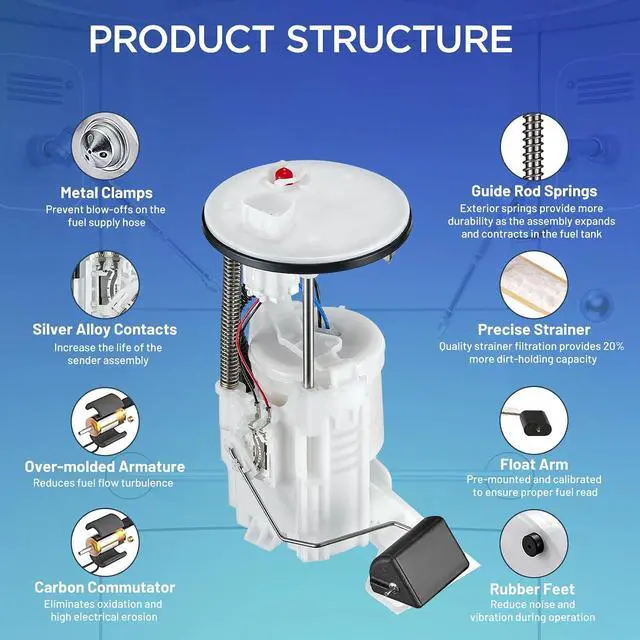 PRODUCT STRUCTURE

Metal Clamps
Prevent blow-offs on the fuel supply hose

Silver Alloy Contacts
Increase the life of the sender assembly

Over-molded Armature
Reduces fuel flow turbulence

Carbon Commutator
Eliminates oxidation and high electrical erosion

Guide Rod Springs
Exterior springs provide more durability as the assembly expands and contracts in the fuel tank

Precise Strainer
Quality strainer filtration provides 20% more dirt-holding capacity

Float Arm
Pre-mounted and calibrated to ensure proper fuel read

Rubber Feet
Reduce noise and vibration during operation