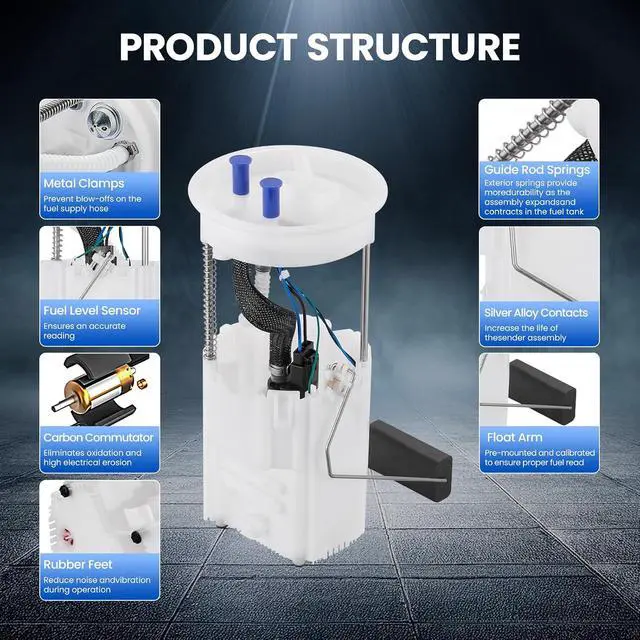 PRODUCT STRUCTURE

Metal Clamps
Prevent blow-offs on the fuel supply hose

Fuel Level Sensor
Ensures an accurate reading

Carbon Commutator
Eliminates oxidation and high electrical erosion

Rubber Feet
Reduce noise andvibration during operation

Guide Rod Springs
Exterior springs provide moredurability as the assembly expandsand contracts in the fuel tank

Silver Alloy Contacts
Increase the life of thesender assembly

Float Arm
Pre-mounted and calibrated to ensure proper fuel read