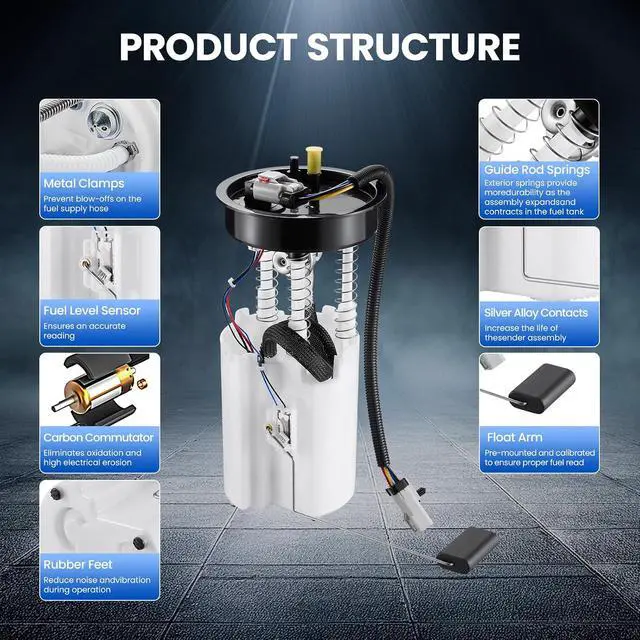 PRODUCT STRUCTURE

Metal Clamps
Prevent blow-offs on the fuel supply hose

Fuel Level Sensor
Ensures an accurate reading

Carbon Commutator
Eliminates oxidation and high electrical erosion

Rubber Feet
Reduce noise andvibration during operation

Guide Rod Springs
Exterior springs provide moredurability as the assembly expandsand contracts in the fuel tank

Silver Alloy Contacts
Increase the life of thesender assembly

Float Arm
Pre-mounted and calibrated to ensure proper fuel read