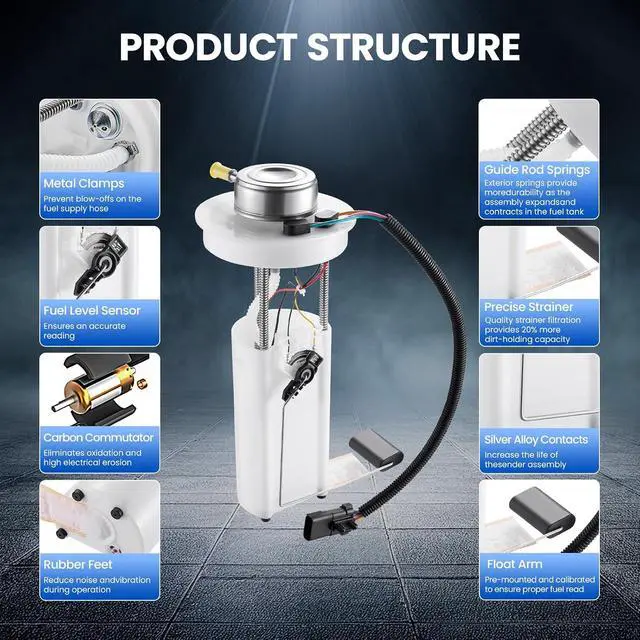 PRODUCT STRUCTURE

Metal Clamps
Prevent blow-offs on the fuel supply hose

Fuel Level Sensor
Ensures an accurate reading

Carbon Commutator
Eliminates oxidation and high electrical erosion

Rubber Feet
Reduce noise andvibration during operation

Guide Rod Springs
Exterior springs provide moredurability as the assembly expandsand contracts in the fuel tank

Precise Strainer
Quality strainer filtration provides 20% more dirt-holding capacity

Silver Alloy Contacts
Increase the life of thesender assembly

Float Arm
Pre-mounted and calibrated to ensure proper fuel read