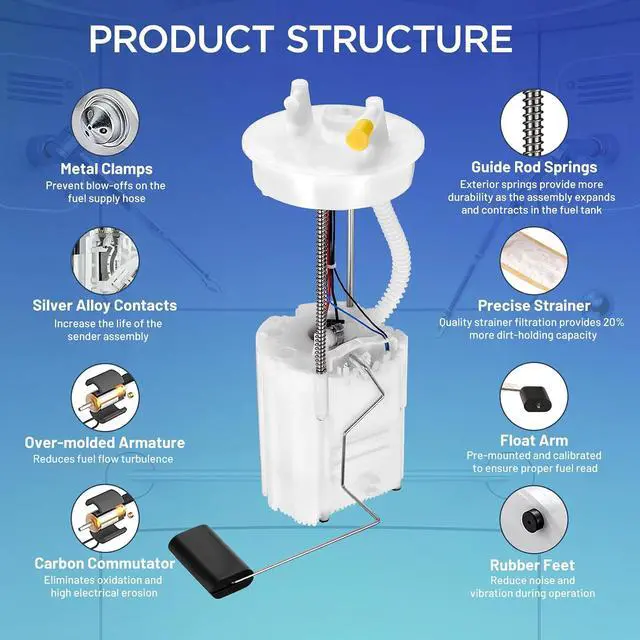 PRODUCT STRUCTURE

Metal Clamps
Prevent blow-offs on the fuel supply hose

Silver Alloy Contacts
Increase the life of the sender assembly

Over-molded Armature
Reduces fuel flow turbulence

Carbon Commutator
Eliminates oxidation and high electrical erosion

Guide Rod Springs
Exterior springs provide more durability as the assembly expands and contracts in the fuel tank

Precise Strainer
Quality strainer filtration provides 20% more dirt-holding capacity

Float Arm
Pre-mounted and calibrated to ensure proper fuel read

Rubber Feet
Reduce noise and vibration during operation