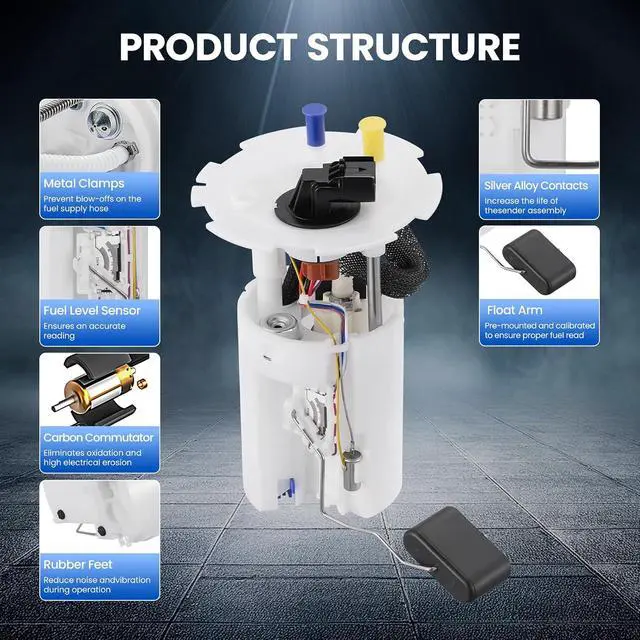 PRODUCT STRUCTURE

Metal Clamps
Prevent blow-offs on the fuel supply hose

Fuel Level Sensor
Ensures an accurate reading

Carbon Commutator
Eliminates oxidation and high electrical erosion

Rubber Feet
Reduce noise andvibration during operation

Silver Alloy Contacts
Increase the life of thesender assembly

Float Arm
Pre-mounted and calibrated to ensure proper fuel read