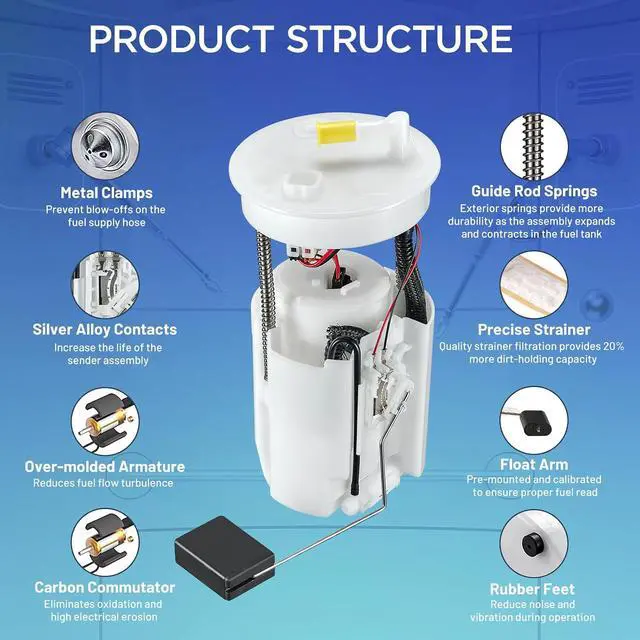 PRODUCT STRUCTURE

Metal Clamps
Prevent blow-offs on the fuel supply hose

Silver Alloy Contacts
Increase the life of the sender assembly

Over-molded Armature
Reduces fuel flow turbulence

Carbon Commutator
Eliminates oxidation and high electrical erosion

Guide Rod Springs
Exterior springs provide more durability as the assembly expands and contracts in the fuel tank

Precise Strainer
Quality strainer filtration provides 20% more dirt-holding capacity

Float Arm
Pre-mounted and calibrated to ensure proper fuel read

Rubber Feet
Reduce noise and vibration during operation