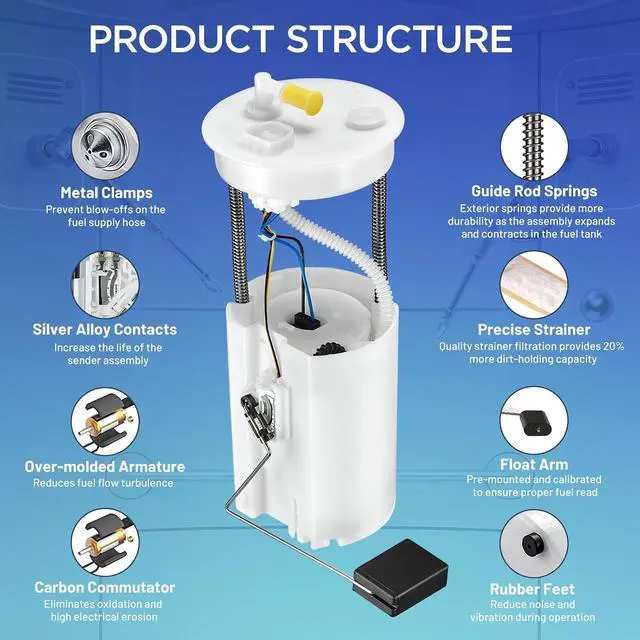 PRODUCT STRUCTURE

Metal Clamps
Prevent blow-offs on the fuel supply hose

Silver Alloy Contacts
Increase the life of the sender assembly

Over-molded Armature
Reduces fuel flow turbulence

Carbon Commutator
Eliminates oxidation and high electrical erosion

Guide Rod Springs
Exterior springs provide more durability as the assembly expands and contracts in the fuel tank

Precise Strainer
Quality strainer filtration provides 20% more dirt-holding capacity

Float Arm
Pre-mounted and calibrated to ensure proper fuel read

Rubber Feet
Reduce noise and vibration during operation