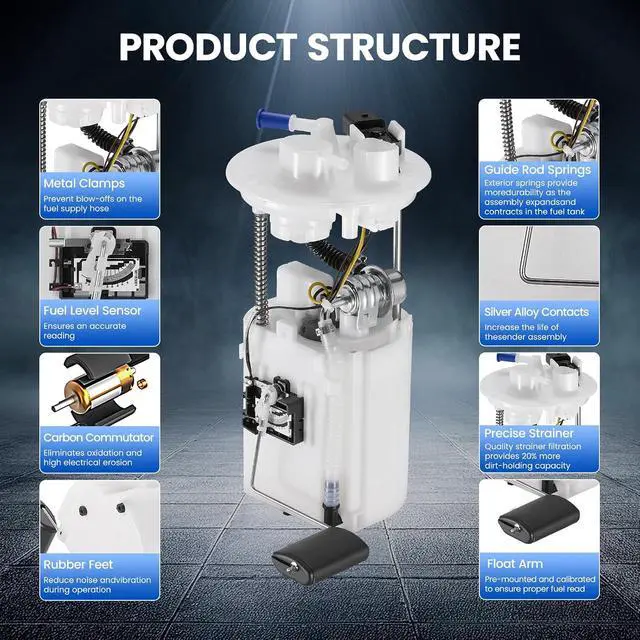 PRODUCT STRUCTURE

Metal Clamps
Prevent blow-offs on the fuel supply hose

Fuel Level Sensor
Ensures an accurate reading

Carbon Commutator
Eliminates oxidation and high electrical erosion

Rubber Feet
Reduce noise andvibration during operation

Guide Rod Springs
Exterior springs provide moredurability as the assembly expandsand contracts in the fuel tank

Silver Alloy Contacts
Increase the life of thesender assembly

Precise Strainer
Quality strainer filtration provides 20% more dirt-holding capacity

Float Arm
Pre-mounted and calibrated to ensure proper fuel read