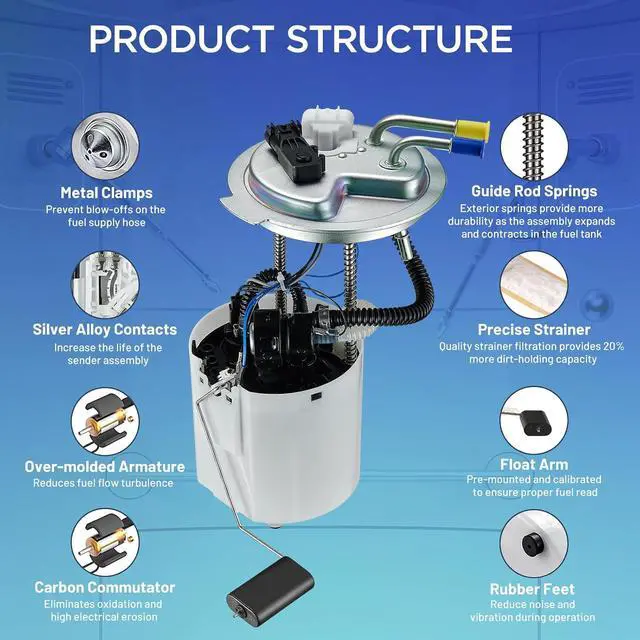 PRODUCT STRUCTURE

Metal Clamps
Prevent blow-offs on the fuel supply hose

Silver Alloy Contacts
Increase the life of the sender assembly

Over-molded Armature
Reduces fuel flow turbulence

Carbon Commutator
Eliminates oxidation and high electrical erosion

Guide Rod Springs
Exterior springs provide more durability as the assembly expands and contracts in the fuel tank

Precise Strainer
Quality strainer filtration provides 20% more dirt-holding capacity

Float Arm
Pre-mounted and calibrated to ensure proper fuel read

Rubber Feet
Reduce noise and vibration during operation