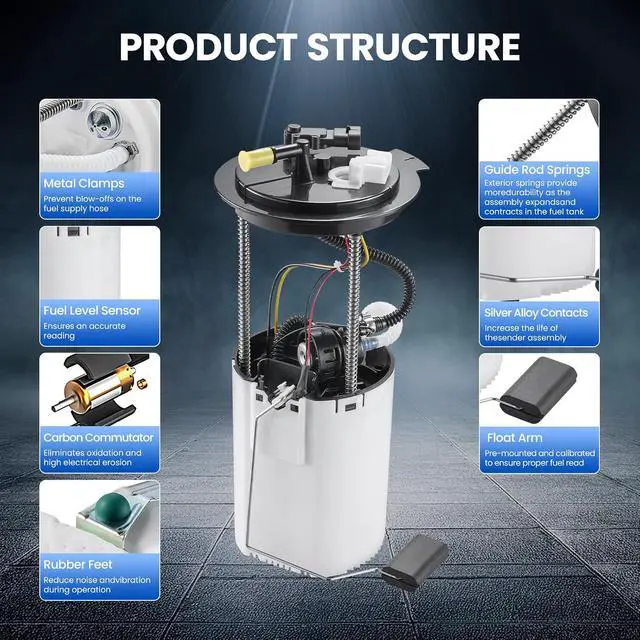 PRODUCT STRUCTURE

Metal Clamps
Prevent blow-offs on the fuel supply hose

Fuel Level Sensor
Ensures an accurate reading

Carbon Commutator
Eliminates oxidation and high electrical erosion

Rubber Feet
Reduce noise andvibration during operation

Guide Rod Springs
Exterior springs provide moredurability as the assembly expandsand contracts in the fuel tank

Silver Alloy Contacts
Increase the life of thesender assembly

Float Arm
Pre-mounted and calibrated to ensure proper fuel read