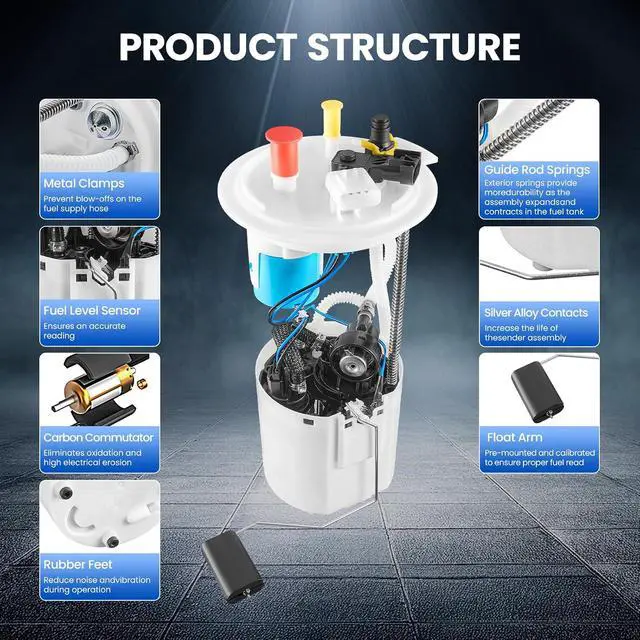 PRODUCT STRUCTURE

Metal Clamps
Prevent blow-offs on the fuel supply hose

Fuel Level Sensor
Ensures an accurate reading

Carbon Commutator
Eliminates oxidation and high electrical erosion

Rubber Feet
Reduce noise andvibration during operation

Guide Rod Springs
Exterior springs provide moredurability as the assembly expandsand contracts in the fuel tank

Silver Alloy Contacts
Increase the life of thesender assembly

Float Arm
Pre-mounted and calibrated to ensure proper fuel read