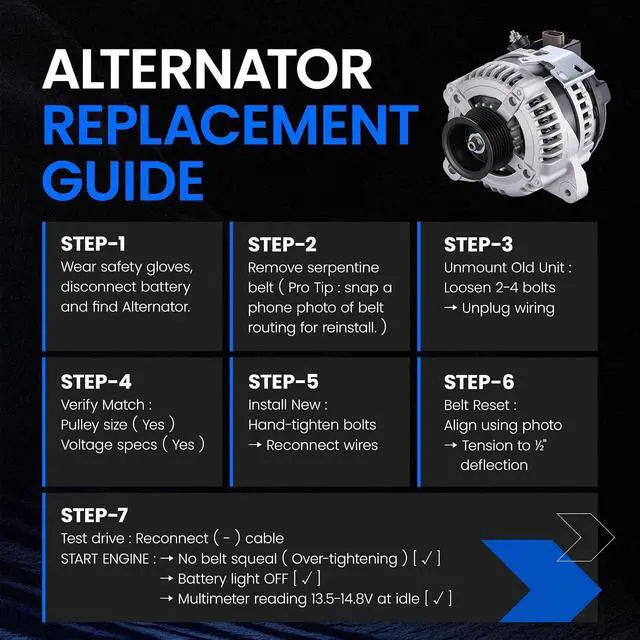 ALTERNATOR REPLACEMENT GUIDE

STEP-1
Wear safety gloves, disconnect battery and find Alternator.

STEP-2
Remove serpentine belt ( Pro Tip : snap a phone photo of belt routing for reinstall. )

STEP-3
Unmount Old Unit : Loosen 2-4 bolts → Unplug wiring

STEP-4
Verify Match : Pulley size ( Yes ) Voltage specs ( Yes )

STEP-5
Install New : Hand-tighten bolts → Reconnect wires

STEP-6
Belt Reset : Align using photo → Tension to ½" deflection

STEP-7
Test drive : Reconnect ( - ) cable
START ENGINE : → No belt squeal ( Over-tightening ) [ ✓ ]
→ Battery light OFF [ ✓ ]
→ Multimeter reading 13.5-14.8V at idle [ ✓ ]