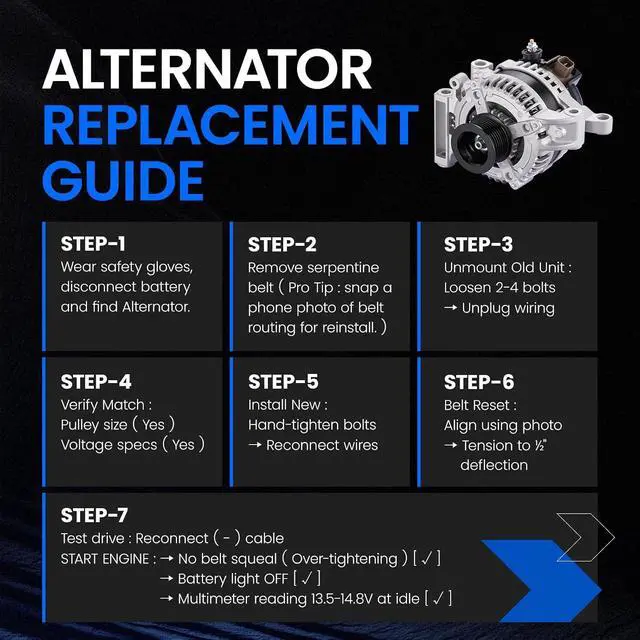 ALTERNATOR REPLACEMENT GUIDE

STEP-1
Wear safety gloves, disconnect battery and find Alternator.

STEP-2
Remove serpentine belt ( Pro Tip : snap a phone photo of belt routing for reinstall. )

STEP-3
Unmount Old Unit : Loosen 2-4 bolts → Unplug wiring

STEP-4
Verify Match : Pulley size ( Yes ) Voltage specs ( Yes )

STEP-5
Install New : Hand-tighten bolts → Reconnect wires

STEP-6
Belt Reset : Align using photo → Tension to ½" deflection

STEP-7
Test drive : Reconnect ( - ) cable
START ENGINE : → No belt squeal ( Over-tightening ) [ ✓ ]
→ Battery light OFF [ ✓ ]
→ Multimeter reading 13.5-14.8V at idle [ ✓ ]