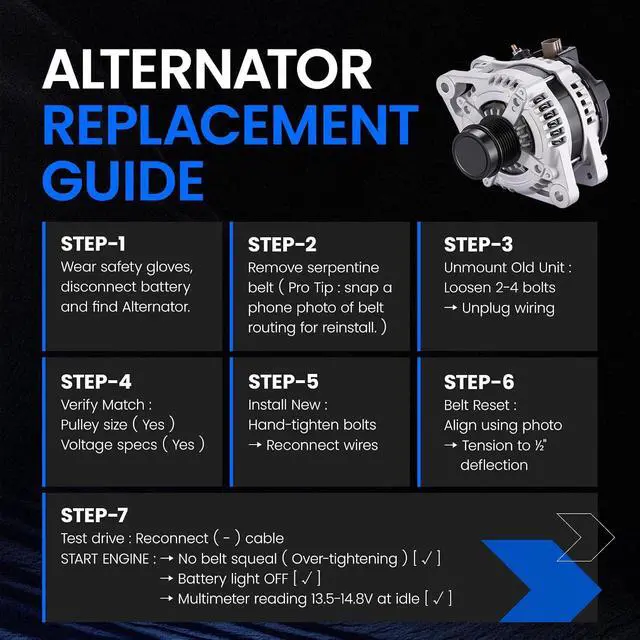 ALTERNATOR
REPLACEMENT
GUIDE

STEP-1
Wear safety gloves, disconnect battery and find Alternator.

STEP-2
Remove serpentine belt ( Pro Tip : snap a phone photo of belt routing for reinstall. )

STEP-3
Unmount Old Unit : Loosen 2-4 bolts → Unplug wiring

STEP-4
Verify Match : Pulley size ( Yes ) Voltage specs ( Yes )

STEP-5
Install New : Hand-tighten bolts → Reconnect wires

STEP-6
Belt Reset : Align using photo → Tension to ½" deflection

STEP-7
Test drive : Reconnect ( - ) cable
START ENGINE : → No belt squeal ( Over-tightening ) [ ✓ ]
→ Battery light OFF [ ✓ ]
→ Multimeter reading 13.5-14.8V at idle [ ✓ ]