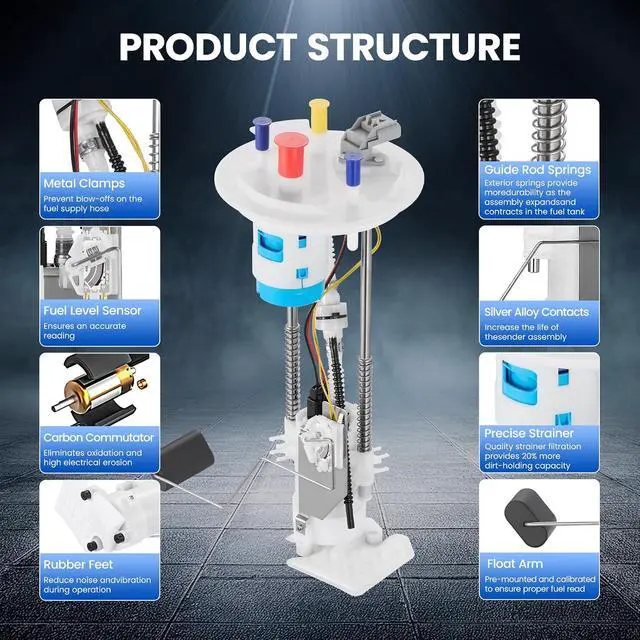 PRODUCT STRUCTURE

Metal Clamps
Prevent blow-offs on the fuel supply hose

Fuel Level Sensor
Ensures an accurate reading

Carbon Commutator
Eliminates oxidation and high electrical erosion

Rubber Feet
Reduce noise andvibration during operation

Guide Rod Springs
Exterior springs provide moredurability as the assembly expandsand contracts in the fuel tank

Silver Alloy Contacts
Increase the life of thesender assembly

Precise Strainer
Quality strainer filtration provides 20% more dirt-holding capacity

Float Arm
Pre-mounted and calibrated to ensure proper fuel read