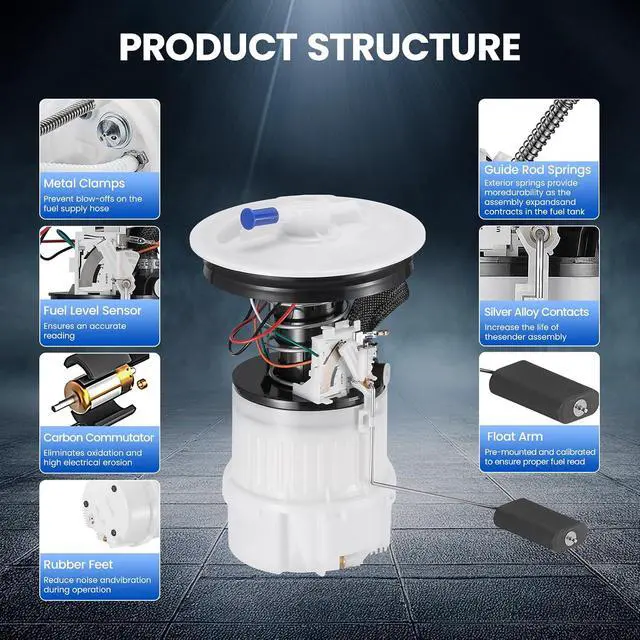 PRODUCT STRUCTURE

Metal Clamps
Prevent blow-offs on the fuel supply hose

Fuel Level Sensor
Ensures an accurate reading

Carbon Commutator
Eliminates oxidation and high electrical erosion

Rubber Feet
Reduce noise andvibration during operation

Guide Rod Springs
Exterior springs provide moredurability as the assembly expandsand contracts in the fuel tank

Silver Alloy Contacts
Increase the life of thesender assembly

Float Arm
Pre-mounted and calibrated to ensure proper fuel read