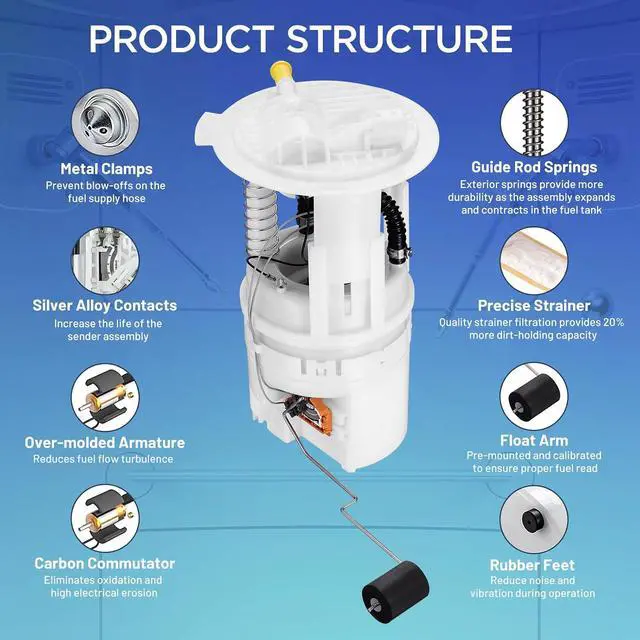 PRODUCT STRUCTURE

Metal Clamps
Prevent blow-offs on the fuel supply hose

Silver Alloy Contacts
Increase the life of the sender assembly

Over-molded Armature
Reduces fuel flow turbulence

Carbon Commutator
Eliminates oxidation and high electrical erosion

Guide Rod Springs
Exterior springs provide more durability as the assembly expands and contracts in the fuel tank

Precise Strainer
Quality strainer filtration provides 20% more dirt-holding capacity

Float Arm
Pre-mounted and calibrated to ensure proper fuel read

Rubber Feet
Reduce noise and vibration during operation